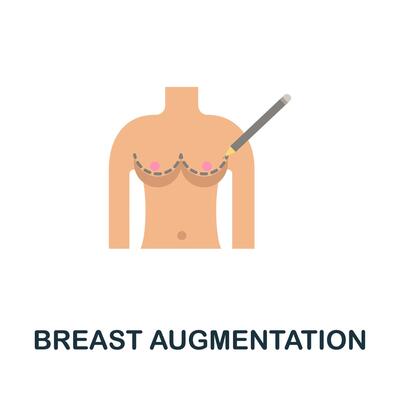 BREAST AUGMENTATION